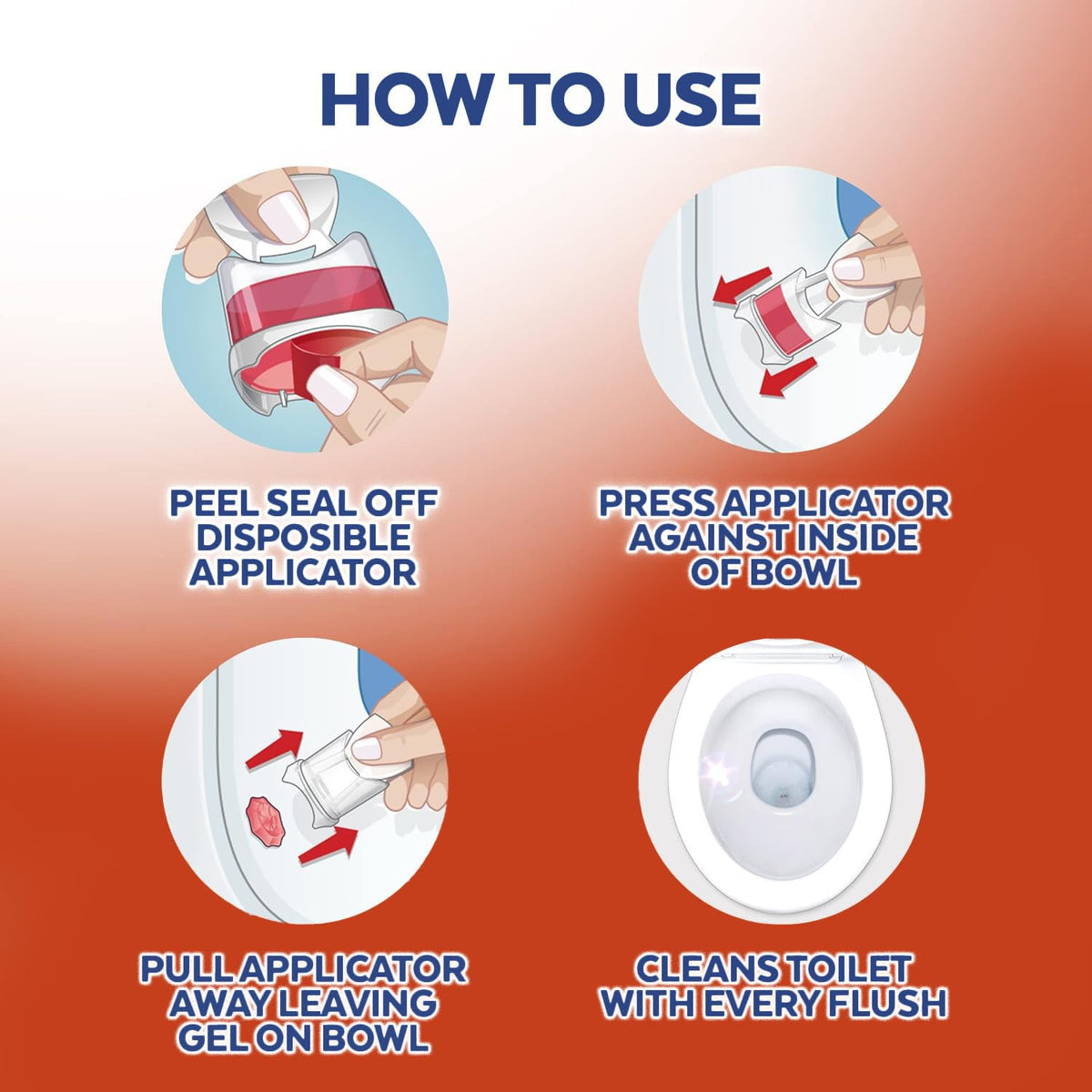 HOW TO USE

PEEL SEAL OFF DISPOSIBLE APPLICATOR

PRESS APPLICATOR AGAINST INSIDE OF BOWL

PULL APPLICATOR AWAY LEAVING GEL ON BOWL

CLEANS TOILET WITH EVERY FLUSH