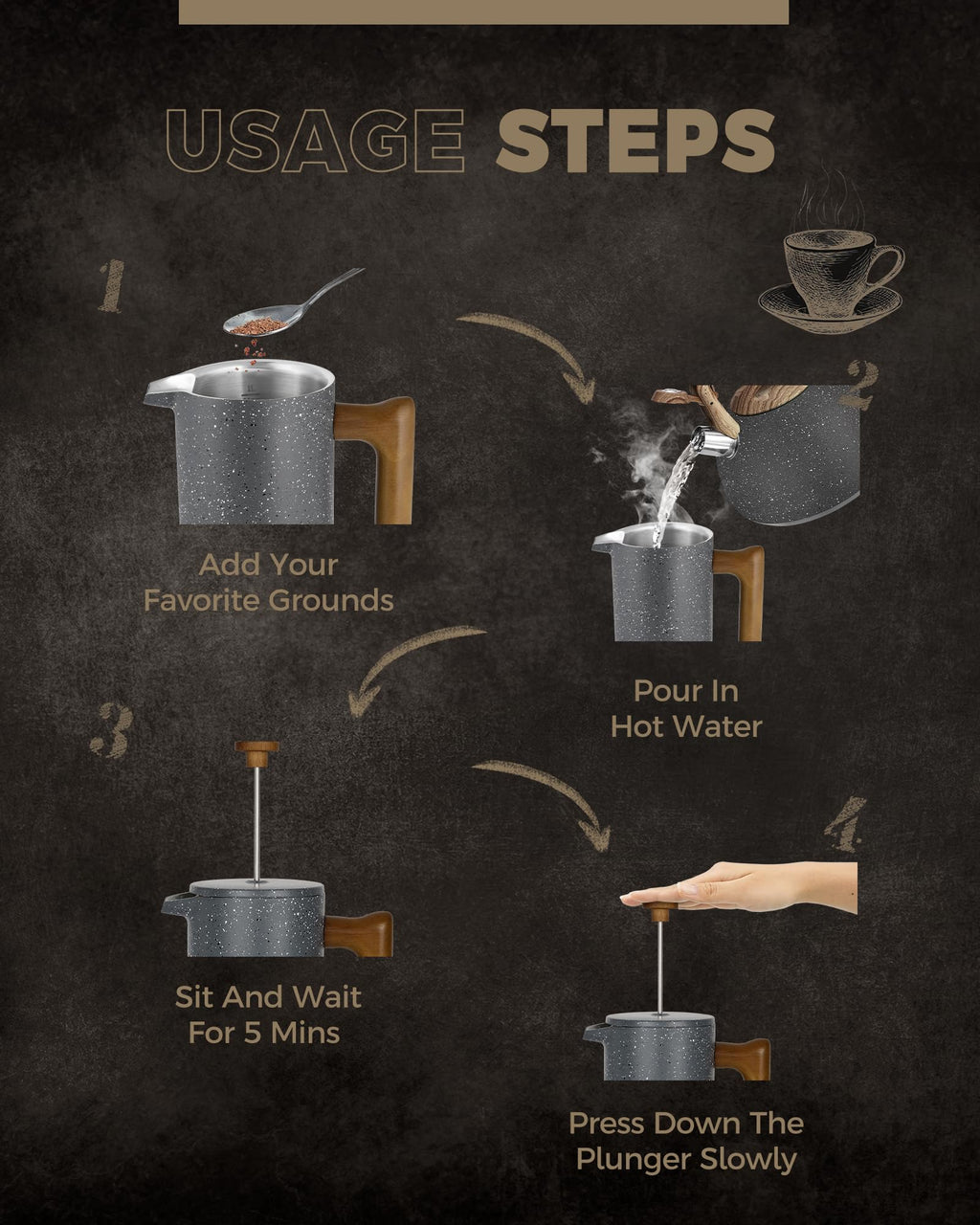 USAGE STEPS

1

Add Your Favorite Grounds

2

Pour In Hot Water

3

Sit And Wait For 5 Mins

4

Press Down The Plunger Slowly